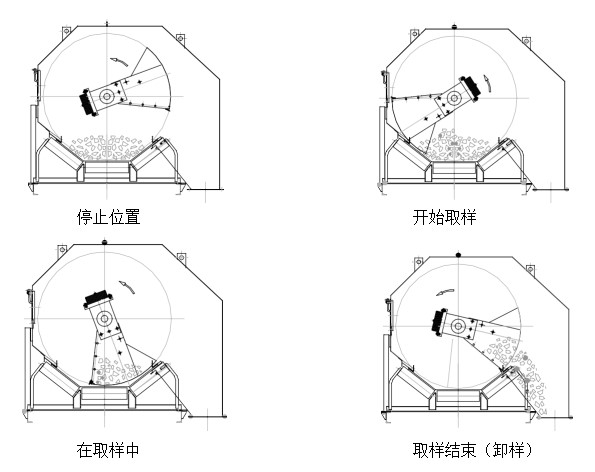 停止位置

开始取样

在取样中

取样结束（卸样）